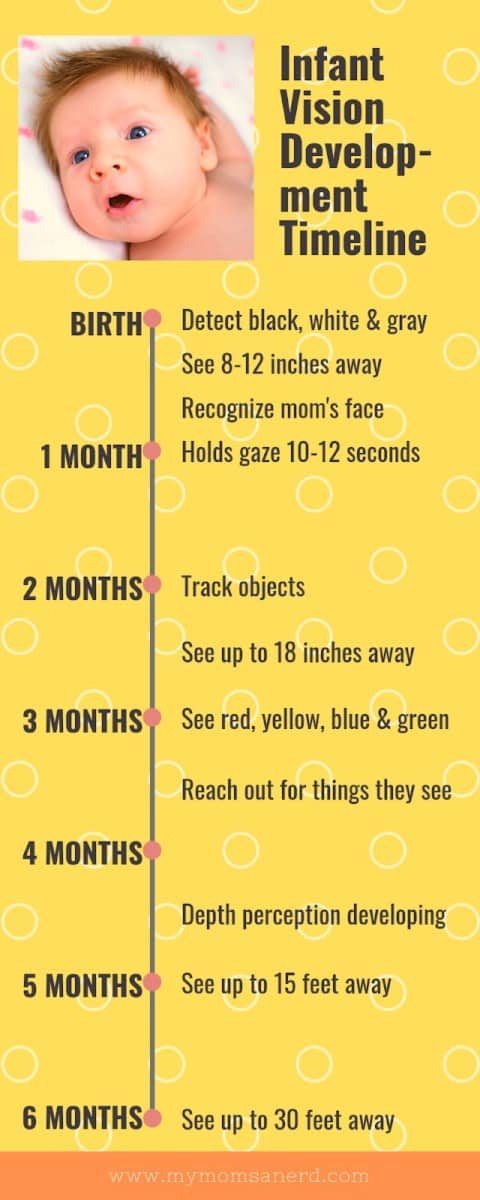 Infant Vision Development Timeline

BIRTH Detect black, white & gray

See 8-12 inches away

Recognize mom's face

1 MONTH Holds gaze 10-12 seconds

2 MONTHS Track objects

See up to 18 inches away

3 MONTHS See red, yellow, blue & green

Reach out for things they see

4 MONTHS

Depth perception developing

5 MONTHS See up to 15 feet away

6 MONTHS See up to 30 feet away

www.mymomsanerd.com